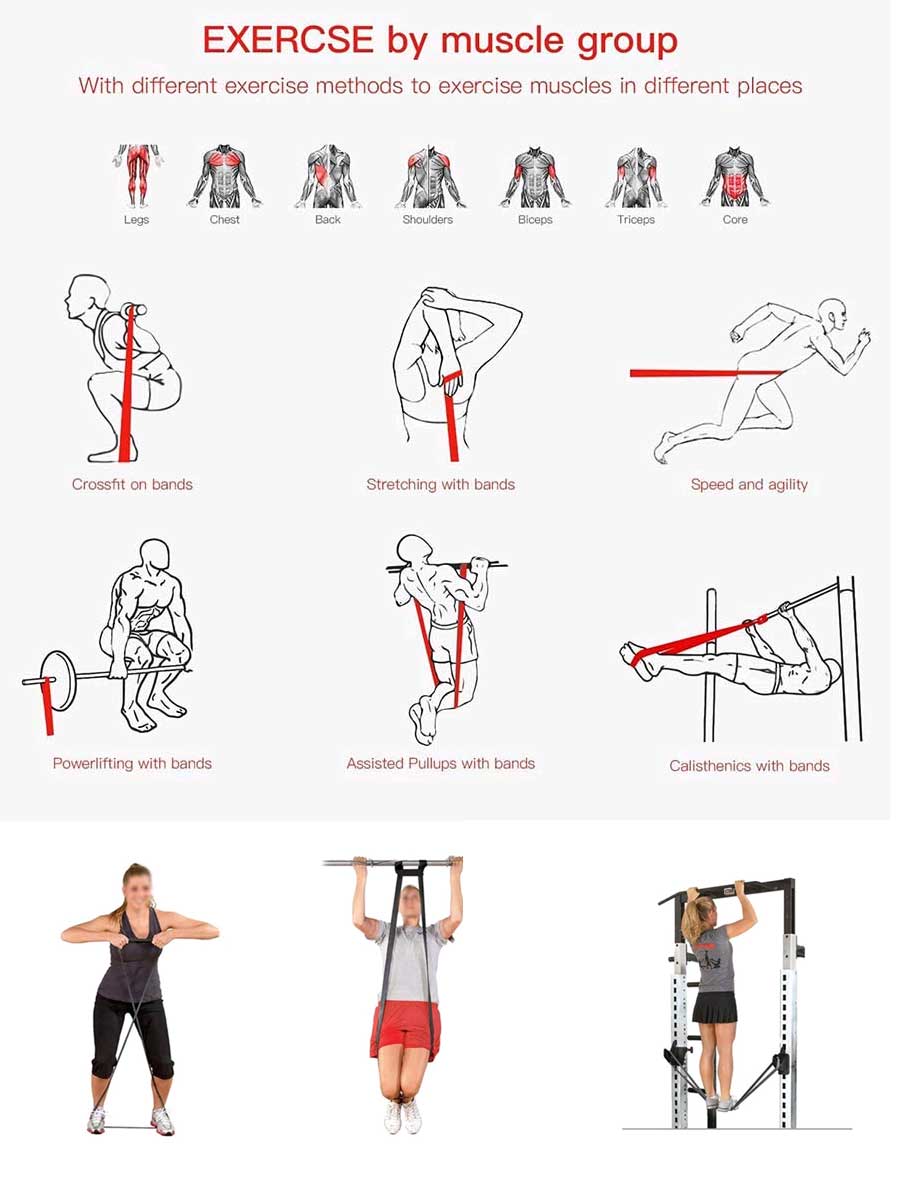 EXERCSE by muscle group

With different exercise methods to exercise muscles in different places

Legs Chest Back Shoulders Biceps Triceps Core

Crossfit on bands

Stretching with bands

Speed and agility

Powerlifting with bands

Assisted Pullups with bands

Calisthenics with bands