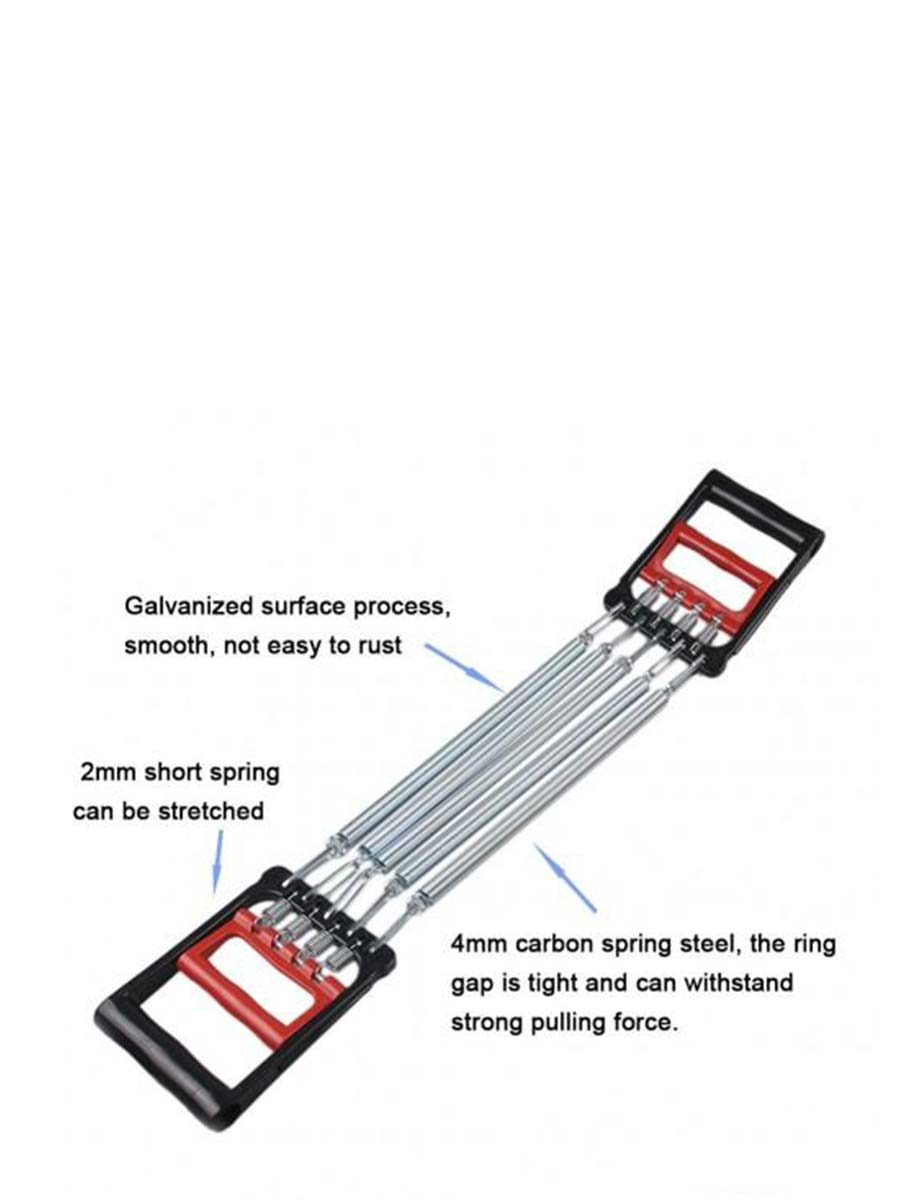 Galvanized surface process, smooth, not easy to rust

2mm short spring can be stretched

4mm carbon spring steel, the ring gap is tight and can withstand strong pulling force.